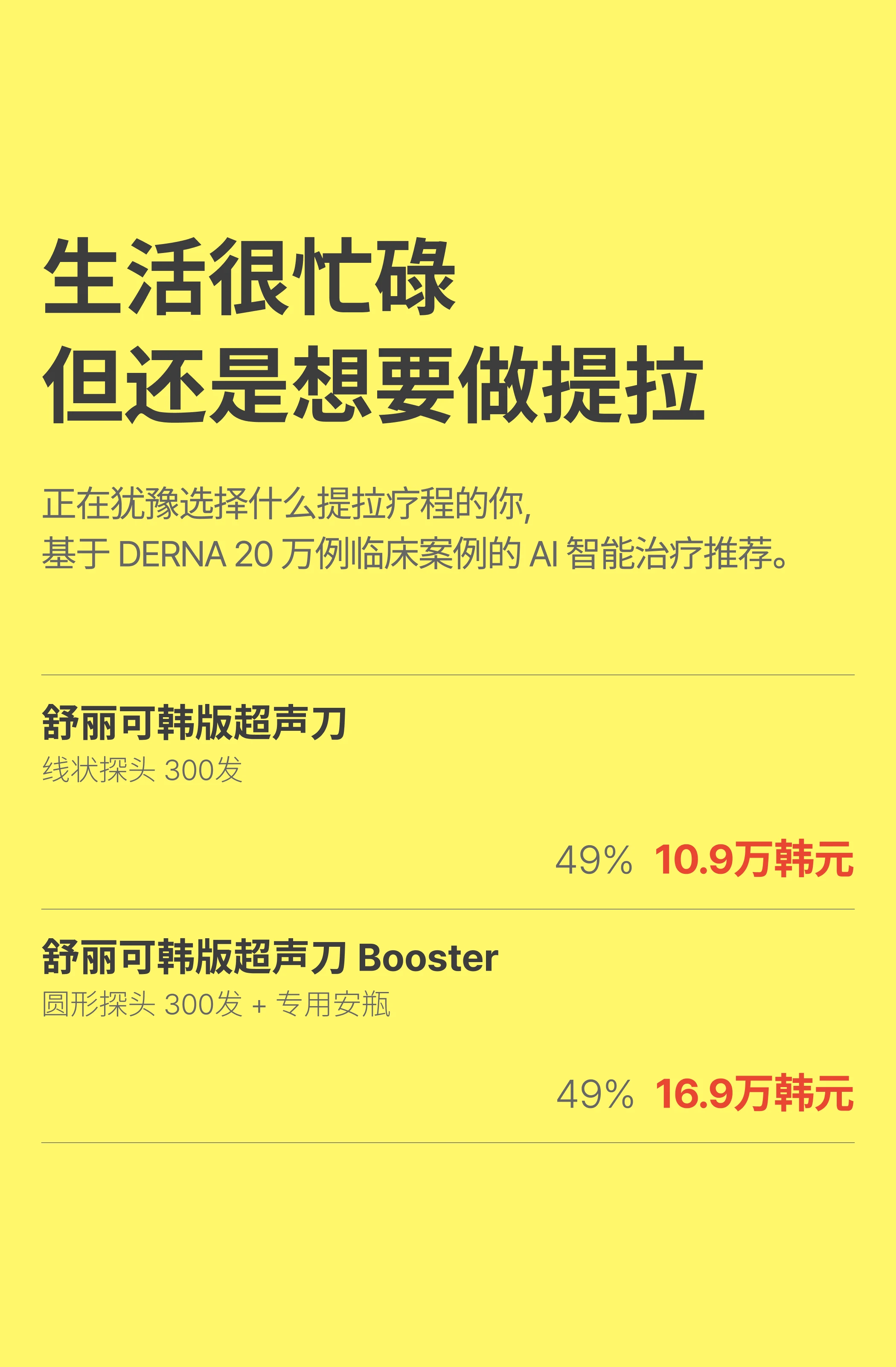 生活很忙碌
但还是想要做提拉

正在犹豫选择什么提拉疗程的你,
基于 DERNA 20 万例临床案例的 AI 智能治疗推荐。

舒丽可韩版超声刀
线状探头 300发

49% 10.9万韩元

舒丽可韩版超声刀 Booster
圆形探头 300发 + 专用安瓶

49% 16.9万韩元